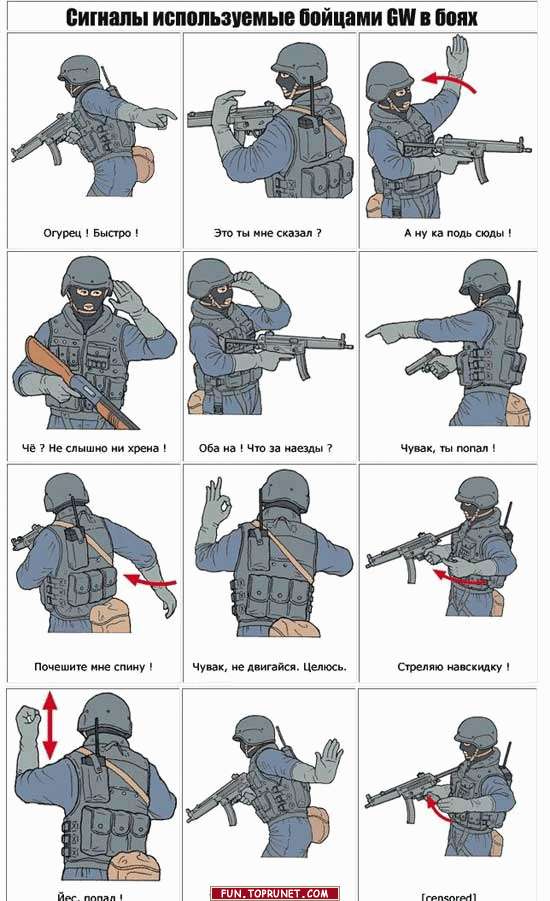 Сигналы используемые бойцами GW в боях

Огурец ! Быстро !

Это ты мне сказал ?

А ну ка подь сюды !

Чё ? Не слышно ни хрена !

Оба на ! Что за наезды ?

Чувак, ты попал !

Почешите мне спину !

Чувак, не двигайся. Целюсь.

Стреляю навскидку !

Йес, попал !

FUN.TOPRUNET.COM

[censored]